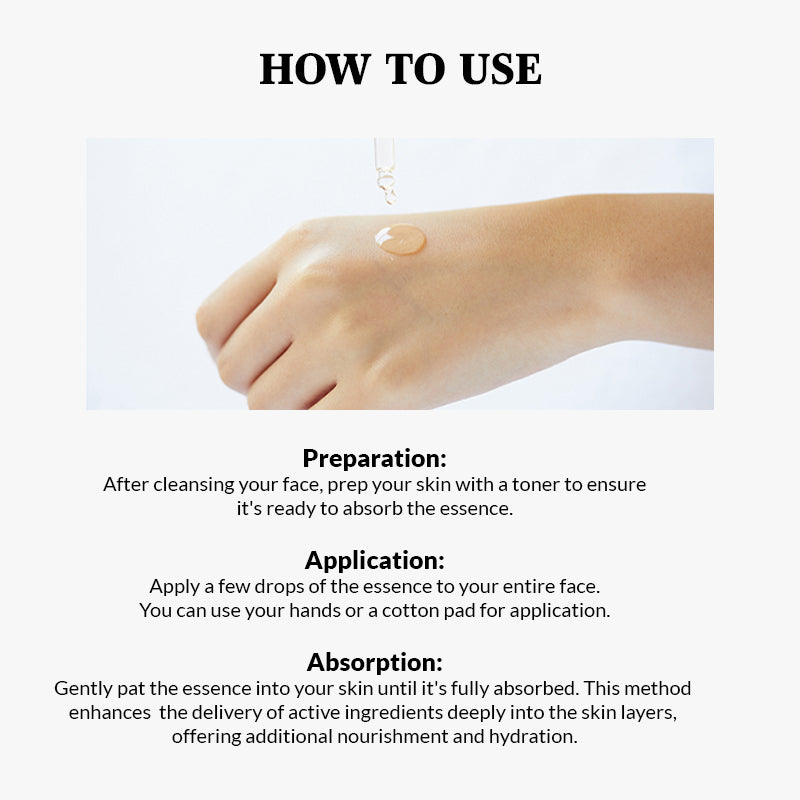 HOW TO USE

Preparation:
After cleansing your face, prep your skin with a toner to ensure it's ready to absorb the essence.

Application:
Apply a few drops of the essence to your entire face. You can use your hands or a cotton pad for application.

Absorption:
Gently pat the essence into your skin until it's fully absorbed. This method enhances the delivery of active ingredients deeply into the skin layers, offering additional nourishment and hydration.