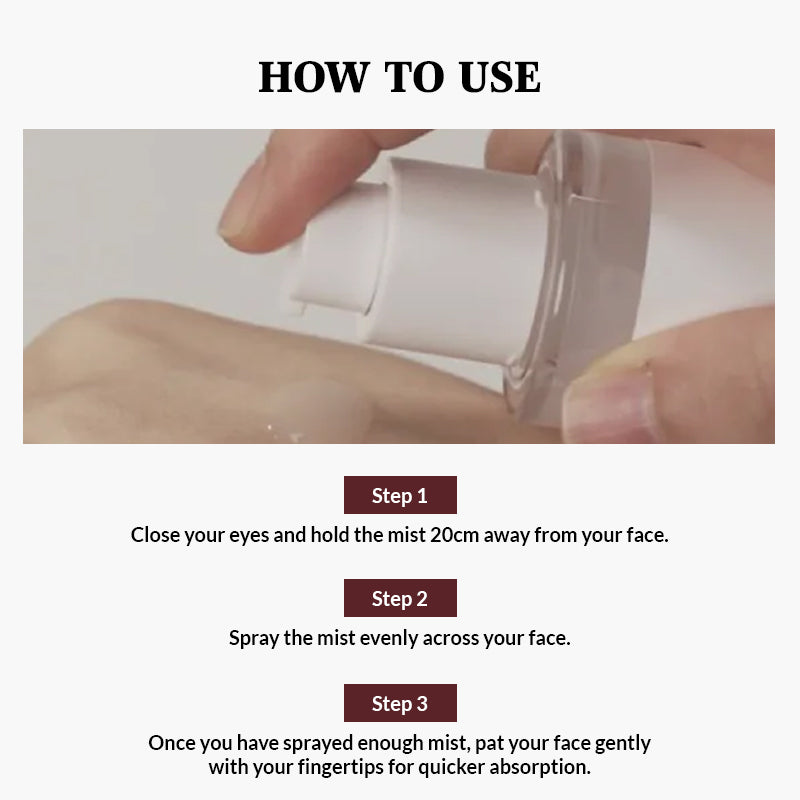 HOW TO USE

Step 1
Close your eyes and hold the mist 20cm away from your face.

Step 2
Spray the mist evenly across your face.

Step 3
Once you have sprayed enough mist, pat your face gently with your fingertips for quicker absorption.