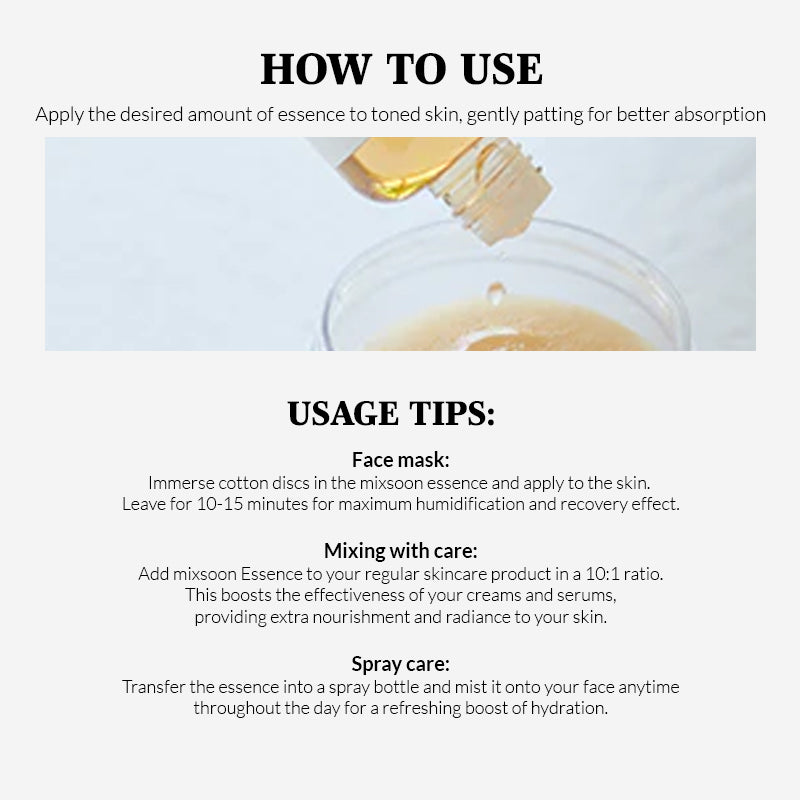 HOW TO USE

Apply the desired amount of essence to toned skin, gently patting for better absorption

USAGE TIPS:

Face mask:
Immerse cotton discs in the mixsoon essence and apply to the skin. Leave for 10-15 minutes for maximum humidification and recovery effect.

Mixing with care:
Add mixsoon Essence to your regular skincare product in a 10:1 ratio. This boosts the effectiveness of your creams and serums, providing extra nourishment and radiance to your skin.

Spray care:
Transfer the essence into a spray bottle and mist it onto your face anytime throughout the day for a refreshing boost of hydration.