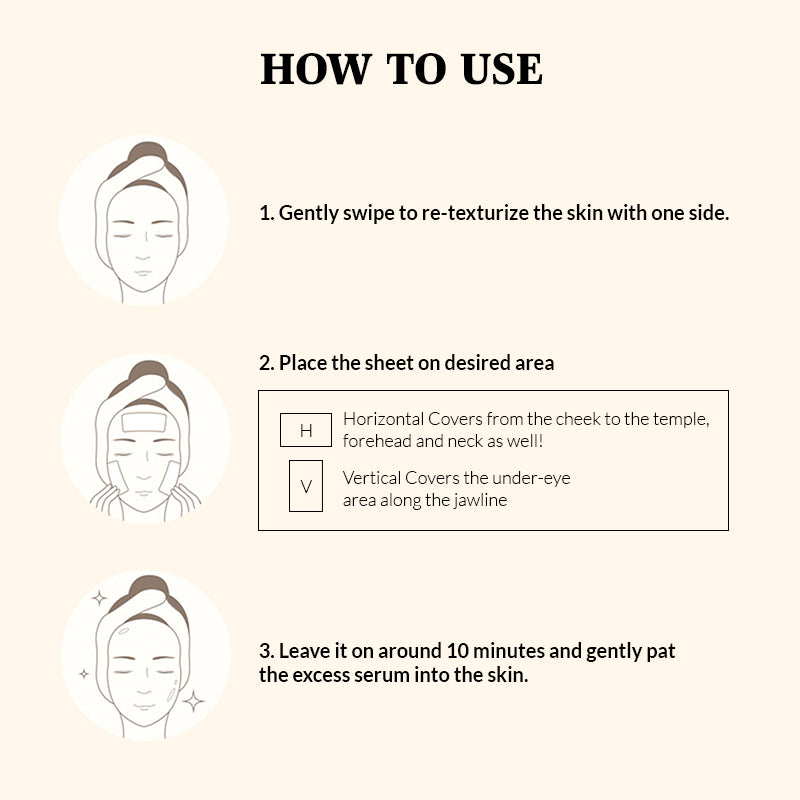 HOW TO USE

1. Gently swipe to re-texturize the skin with one side.

2. Place the sheet on desired area

H Horizontal Covers from the cheek to the temple, forehead and neck as well!

V Vertical Covers the under-eye area along the jawline

3. Leave it on around 10 minutes and gently pat the excess serum into the skin.