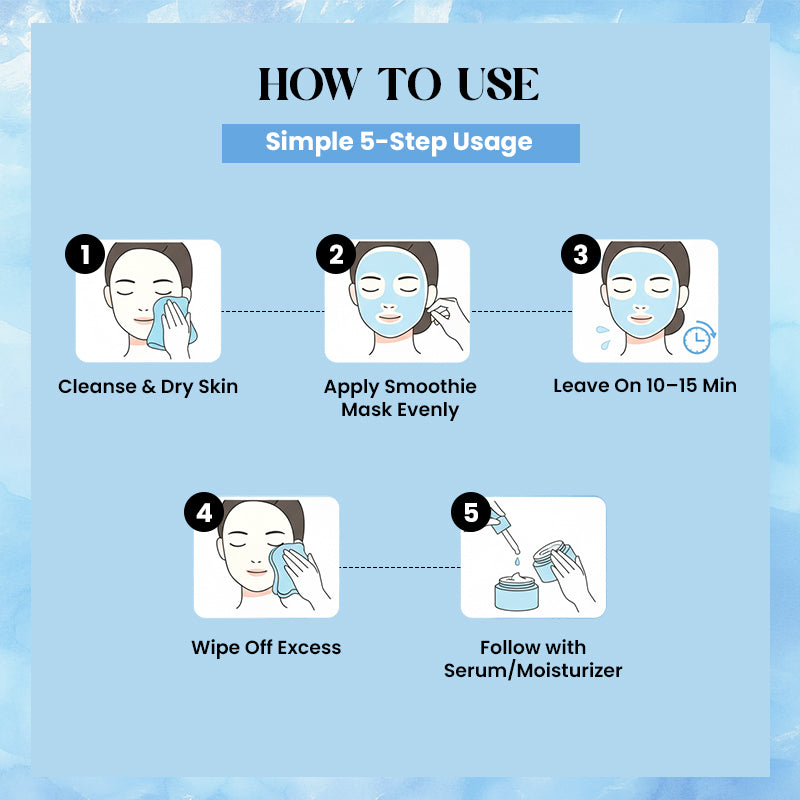 HOW TO USE

Simple 5-Step Usage

1
Cleanse & Dry Skin

2
Apply Smoothie Mask Evenly

3
Leave On 10–15 Min

4
Wipe Off Excess

5
Follow with Serum/Moisturizer