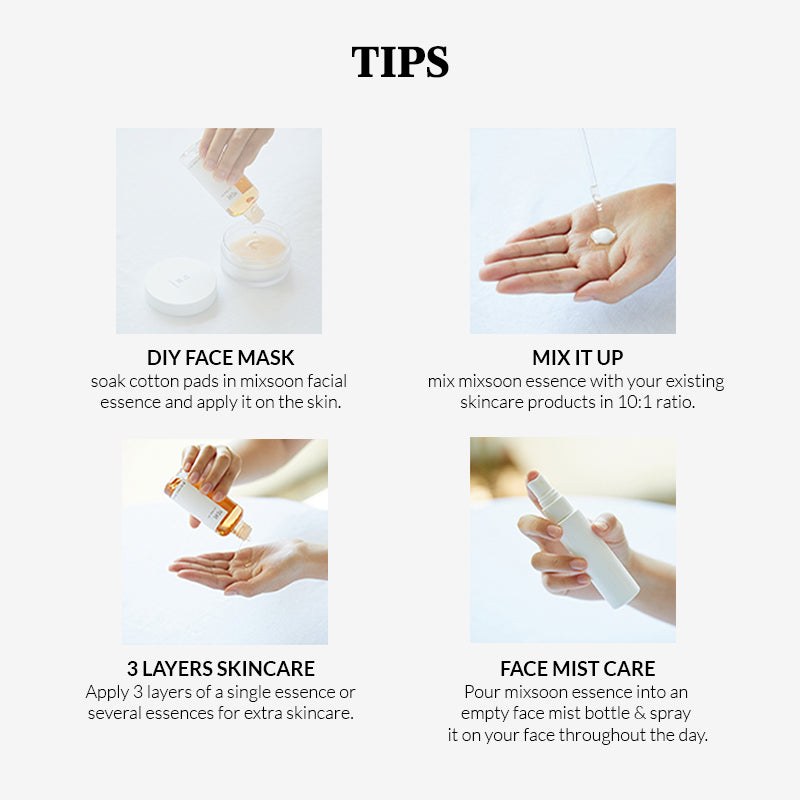 TIPS

DIY FACE MASK
soak cotton pads in mixsoon facial essence and apply it on the skin.

MIX IT UP
mix mixsoon essence with your existing skincare products in 10:1 ratio.

3 LAYERS SKINCARE
Apply 3 layers of a single essence or several essences for extra skincare.

FACE MIST CARE
Pour mixsoon essence into an empty face mist bottle & spray it on your face throughout the day.