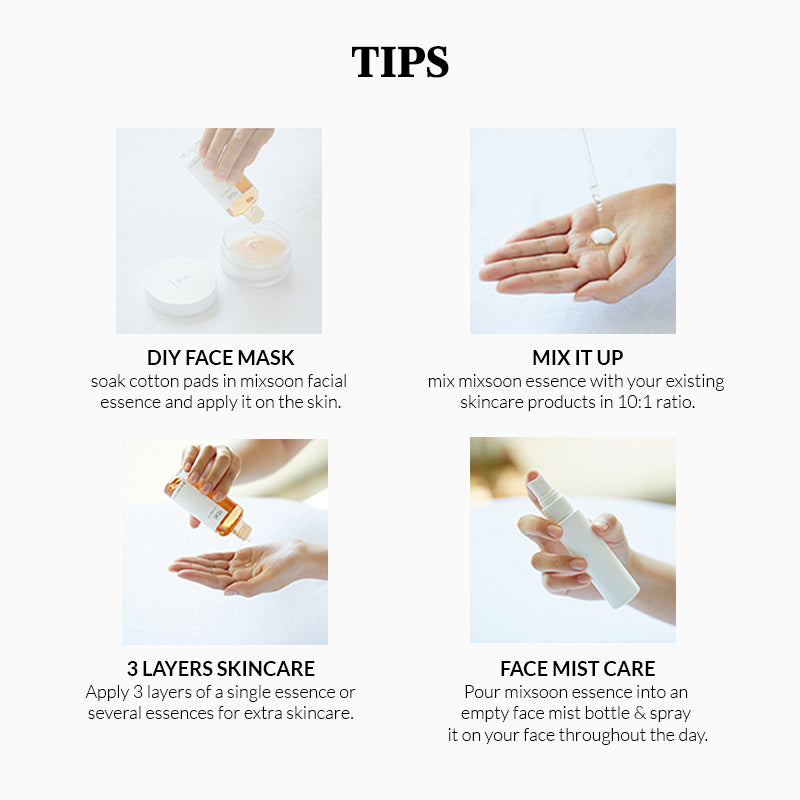 TIPS

DIY FACE MASK
soak cotton pads in mixsoon facial essence and apply it on the skin.

MIX IT UP
mix mixsoon essence with your existing skincare products in 10:1 ratio.

3 LAYERS SKINCARE
Apply 3 layers of a single essence or several essences for extra skincare.

FACE MIST CARE
Pour mixsoon essence into an empty face mist bottle & spray it on your face throughout the day.