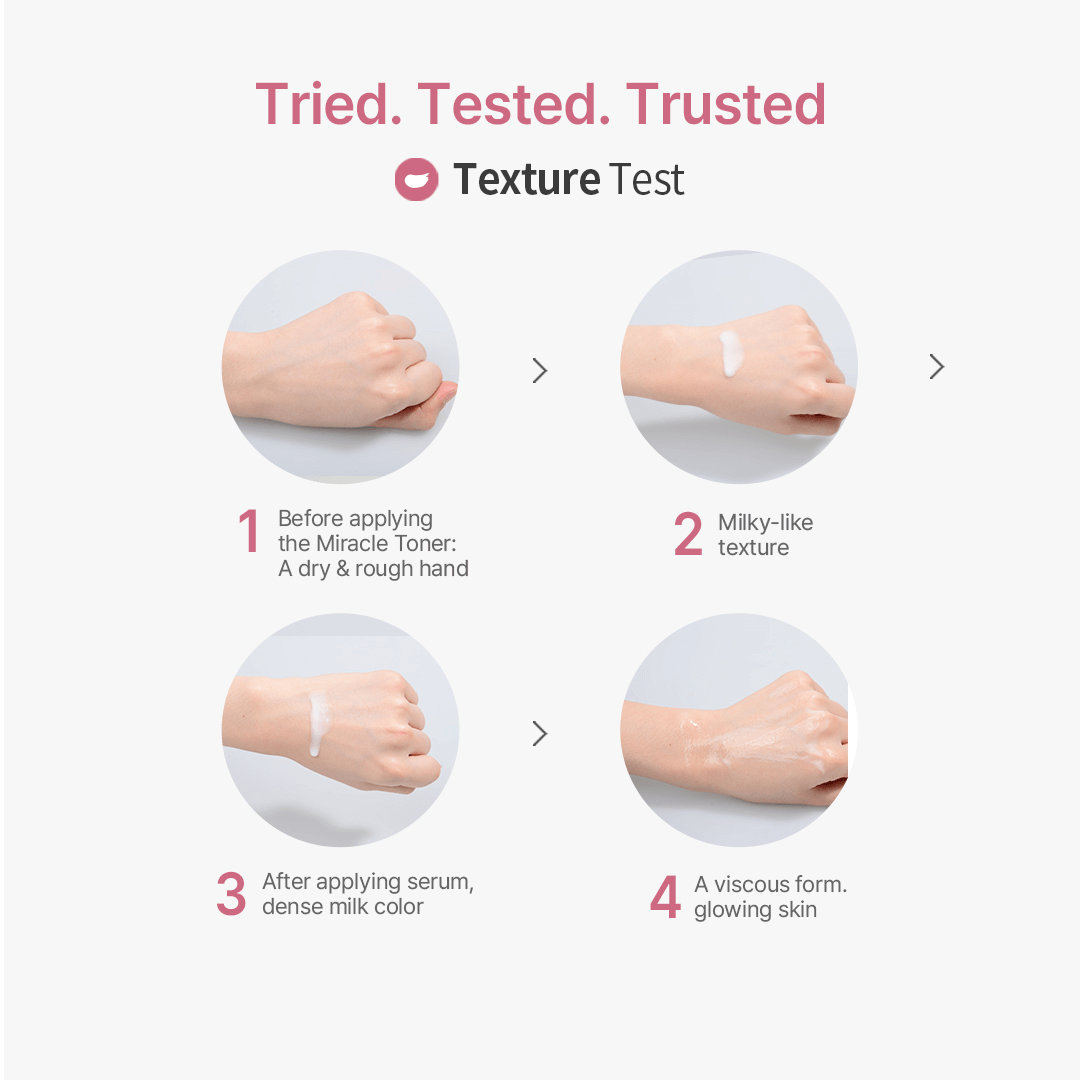 Tried. Tested. Trusted

Texture Test

1 Before applying the Miracle Toner: A dry & rough hand

2 Milky-like texture

3 After applying serum, dense milk color

4 A viscous form. glowing skin