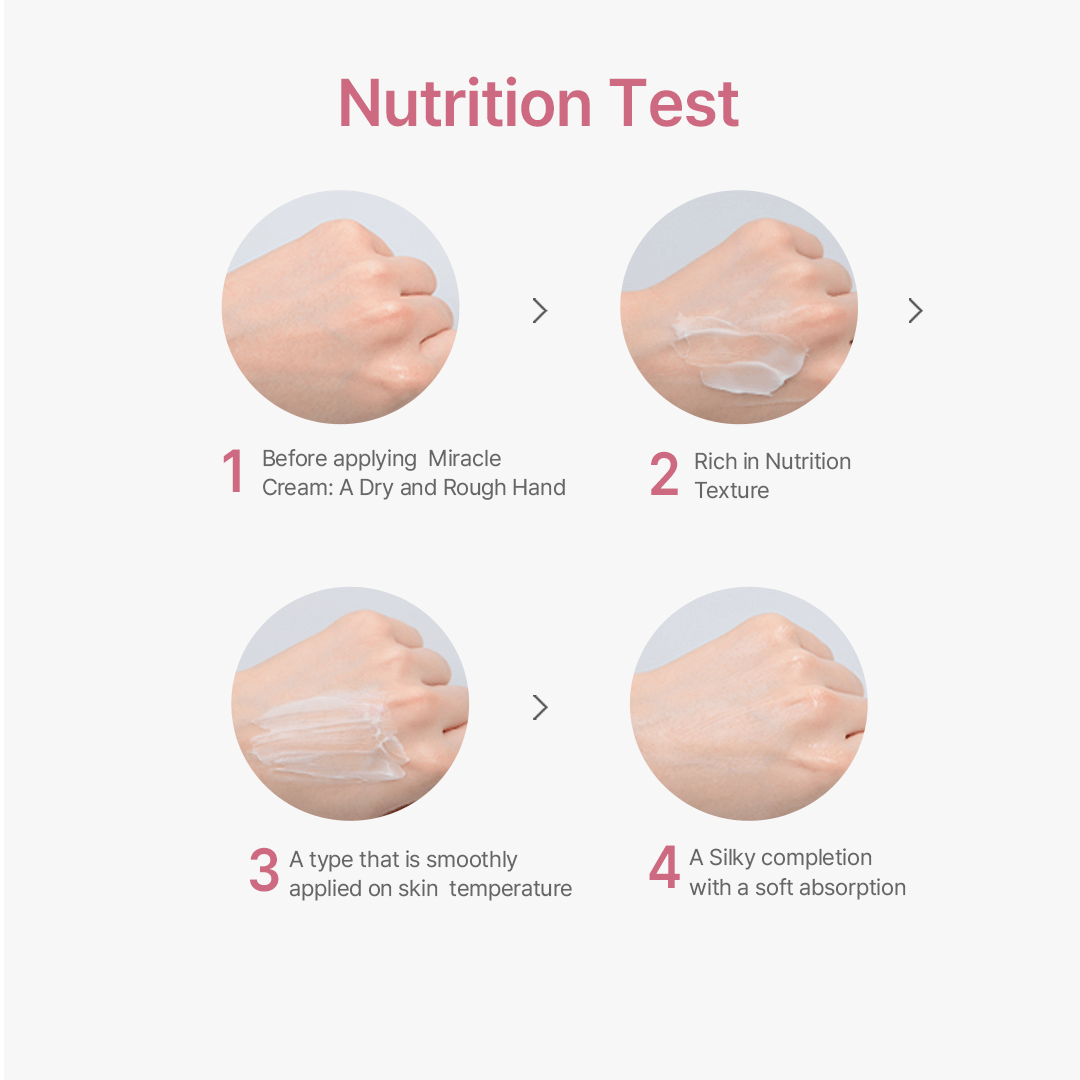 Nutrition Test

1 Before applying Miracle Cream: A Dry and Rough Hand

2 Rich in Nutrition Texture

3 A type that is smoothly applied on skin temperature

4 A Silky completion with a soft absorption