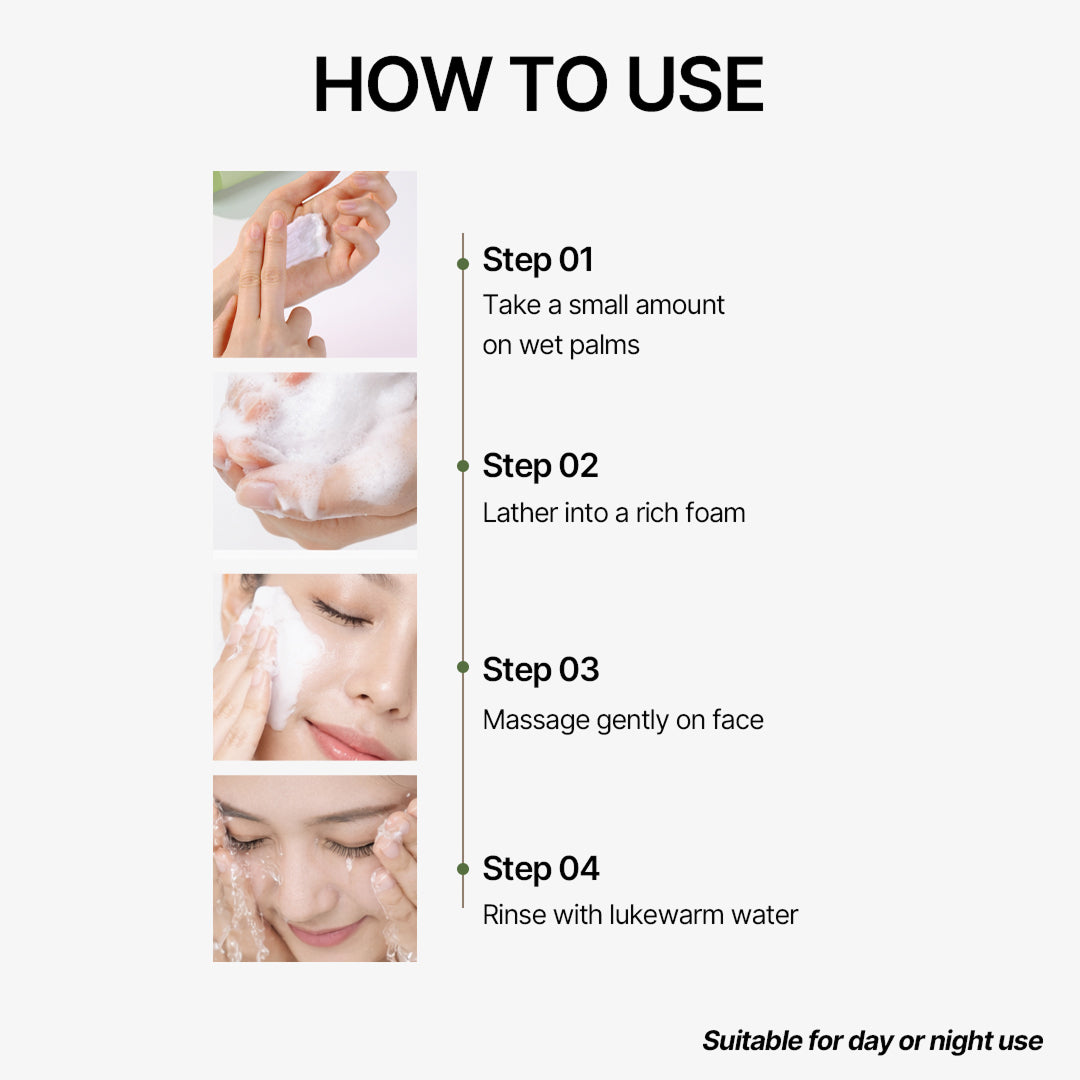 HOW TO USE

Step 01
Take a small amount on wet palms

Step 02
Lather into a rich foam

Step 03
Massage gently on face

Step 04
Rinse with lukewarm water

Suitable for day or night use