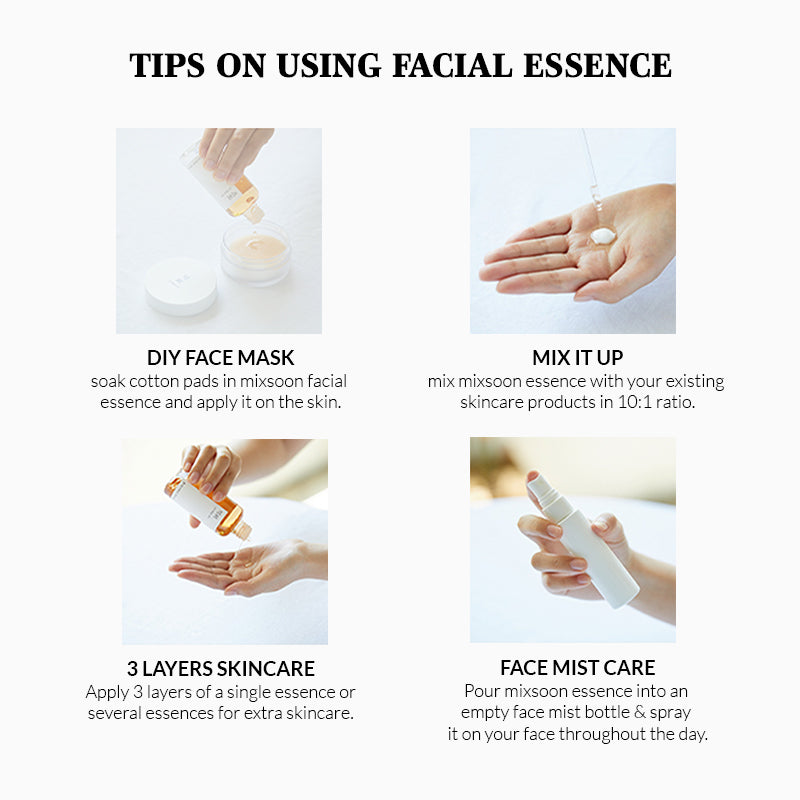 TIPS ON USING FACIAL ESSENCE

DIY FACE MASK
soak cotton pads in mixsoon facial essence and apply it on the skin.

MIX IT UP
mix mixsoon essence with your existing skincare products in 10:1 ratio.

3 LAYERS SKINCARE
Apply 3 layers of a single essence or several essences for extra skincare.

FACE MIST CARE
Pour mixsoon essence into an empty face mist bottle & spray it on your face throughout the day.