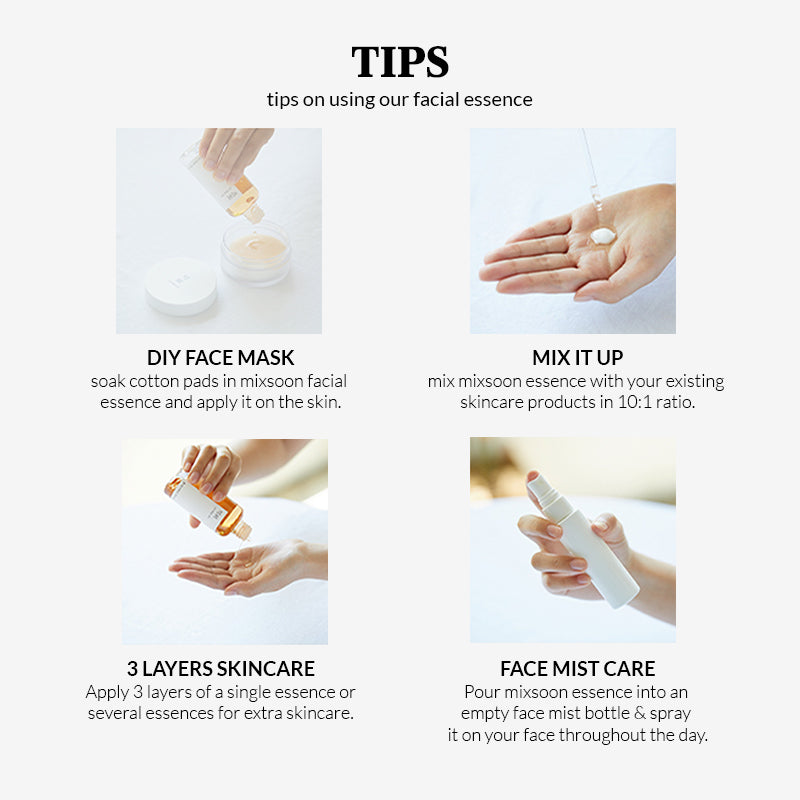 TIPS

tips on using our facial essence

DIY FACE MASK

soak cotton pads in mixsoon facial essence and apply it on the skin.

MIX IT UP

mix mixsoon essence with your existing skincare products in 10:1 ratio.

3 LAYERS SKINCARE

Apply 3 layers of a single essence or several essences for extra skincare.

FACE MIST CARE

Pour mixsoon essence into an empty face mist bottle & spray it on your face throughout the day.