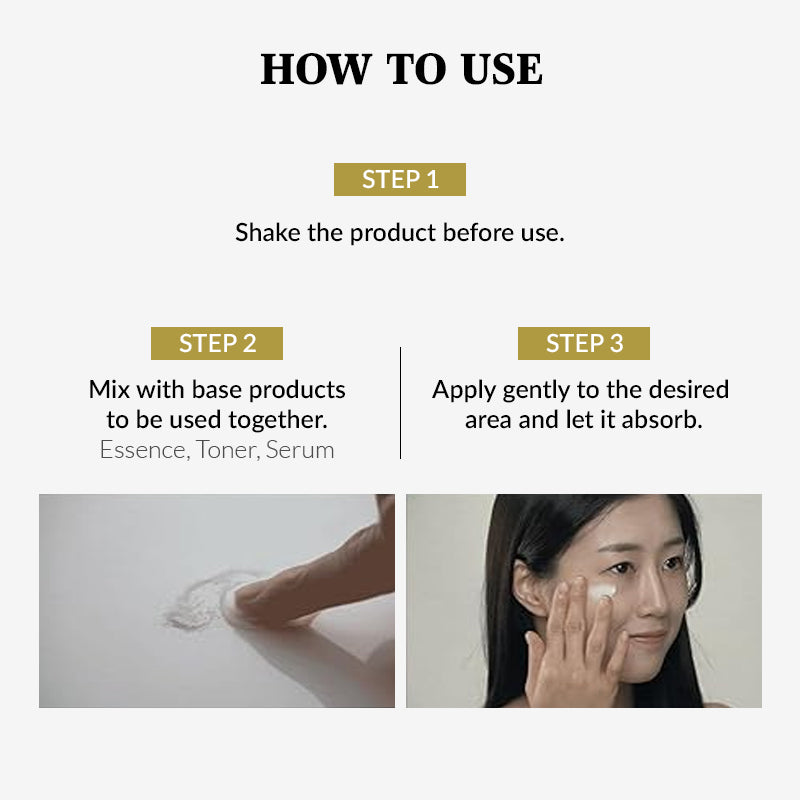 HOW TO USE

STEP 1

Shake the product before use.

STEP 2

Mix with base products to be used together.
Essence, Toner, Serum

STEP 3

Apply gently to the desired area and let it absorb.