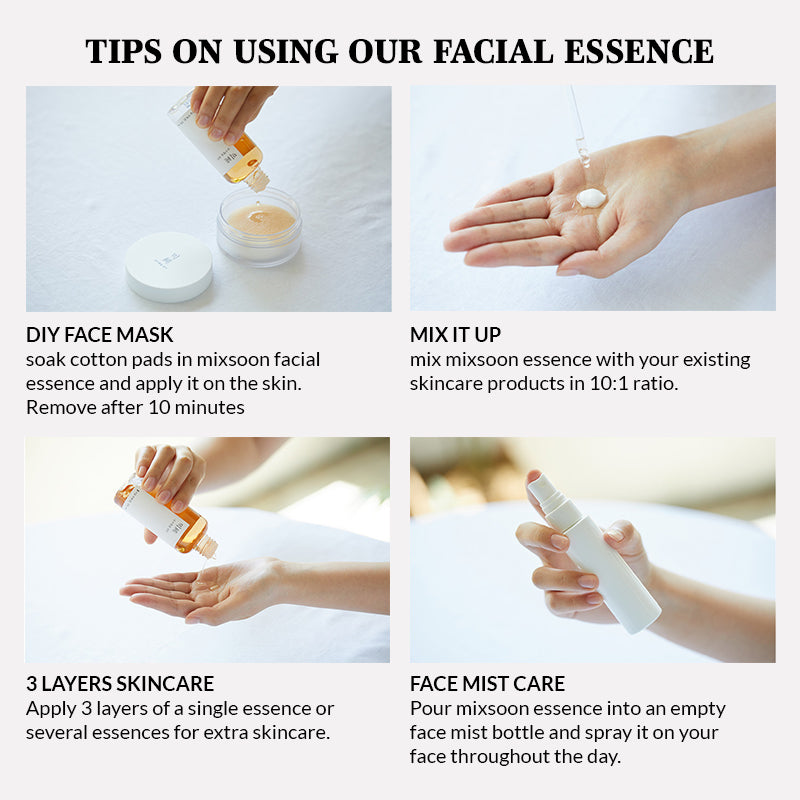 TIPS ON USING OUR FACIAL ESSENCE

DIY FACE MASK
soak cotton pads in mixsoon facial essence and apply it on the skin. Remove after 10 minutes

MIX IT UP
mix mixsoon essence with your existing skincare products in 10:1 ratio.

3 LAYERS SKINCARE
Apply 3 layers of a single essence or several essences for extra skincare.

FACE MIST CARE
Pour mixsoon essence into an empty face mist bottle and spray it on your face throughout the day.