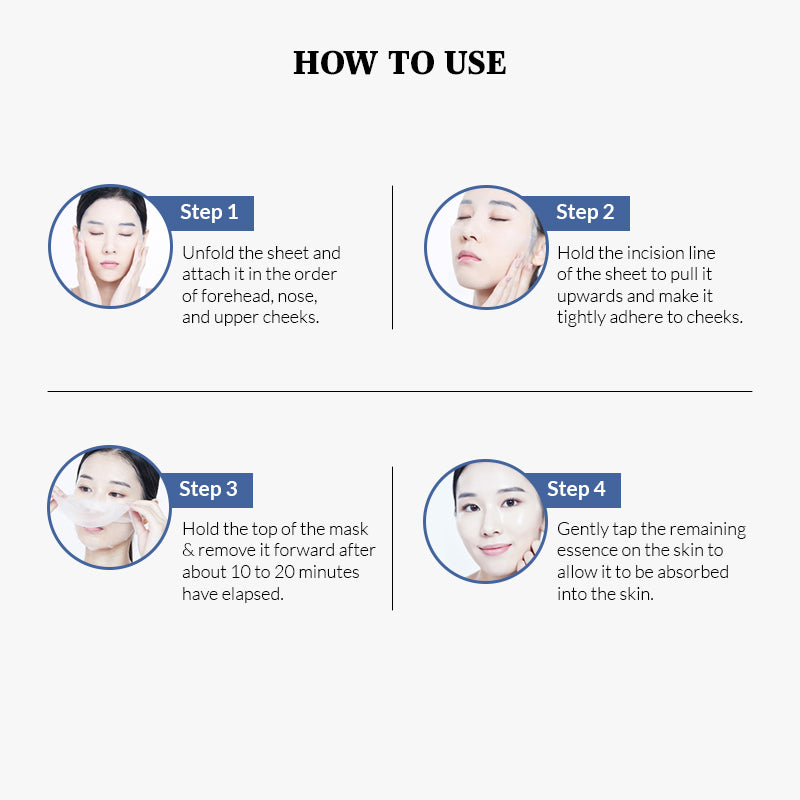 HOW TO USE

Step 1

Unfold the sheet and attach it in the order of forehead, nose, and upper cheeks.

Step 2

Hold the incision line of the sheet to pull it upwards and make it tightly adhere to cheeks.

Step 3

Hold the top of the mask & remove it forward after about 10 to 20 minutes have elapsed.

Step 4

Gently tap the remaining essence on the skin to allow it to be absorbed into the skin.