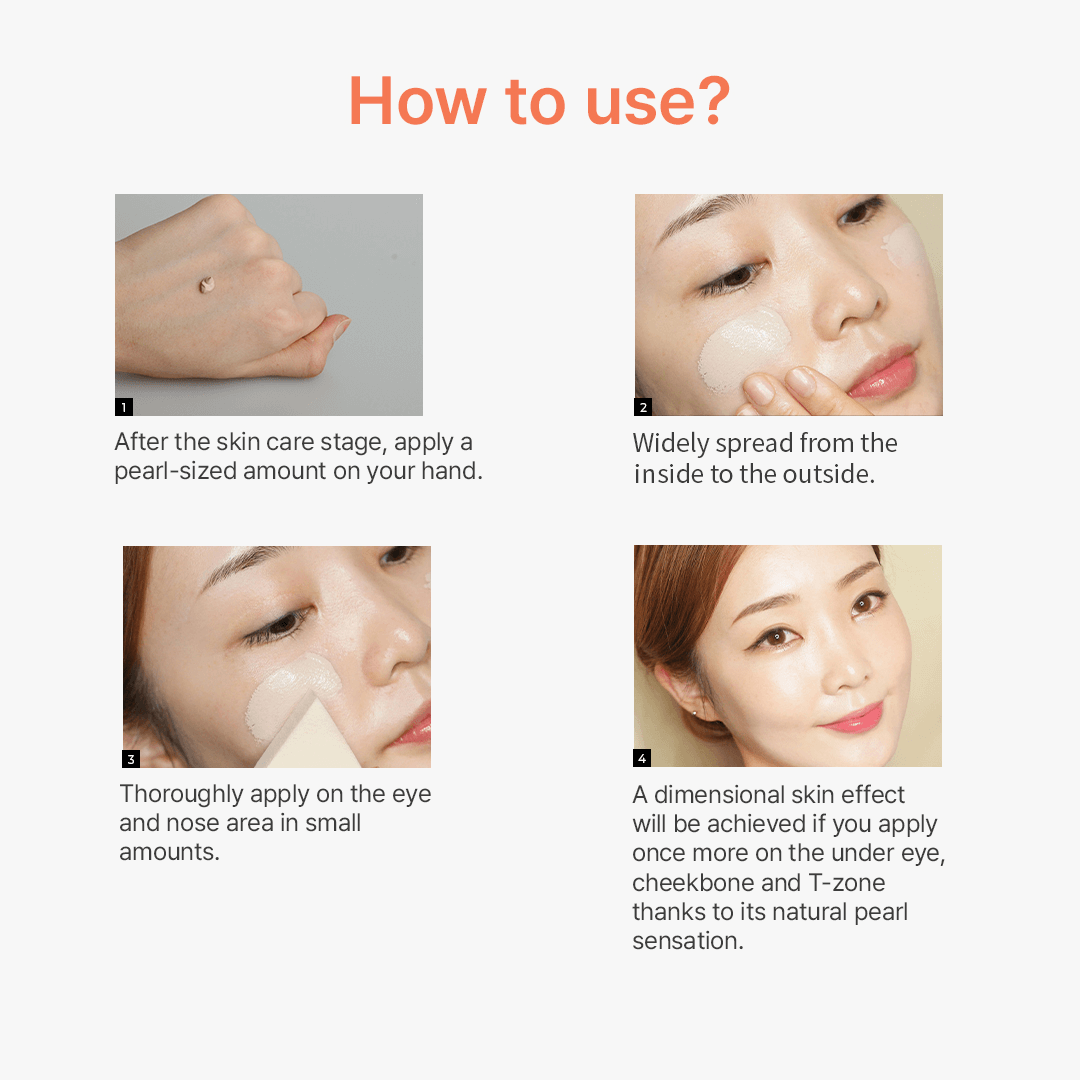 How to use?

1

After the skin care stage, apply a pearl-sized amount on your hand.

2

Widely spread from the inside to the outside.

3

Thoroughly apply on the eye and nose area in small amounts.

4

A dimensional skin effect will be achieved if you apply once more on the under eye, cheekbone and T-zone thanks to its natural pearl sensation.