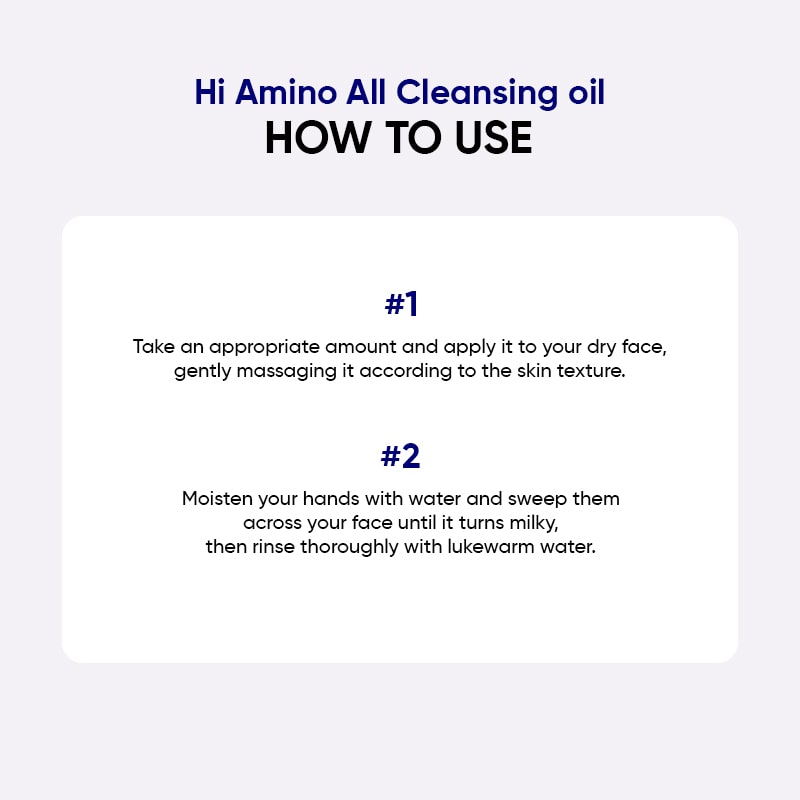 Hi Amino All Cleansing oil
HOW TO USE

#1
Take an appropriate amount and apply it to your dry face, gently massaging it according to the skin texture.

#2
Moisten your hands with water and sweep them across your face until it turns milky, then rinse thoroughly with lukewarm water.