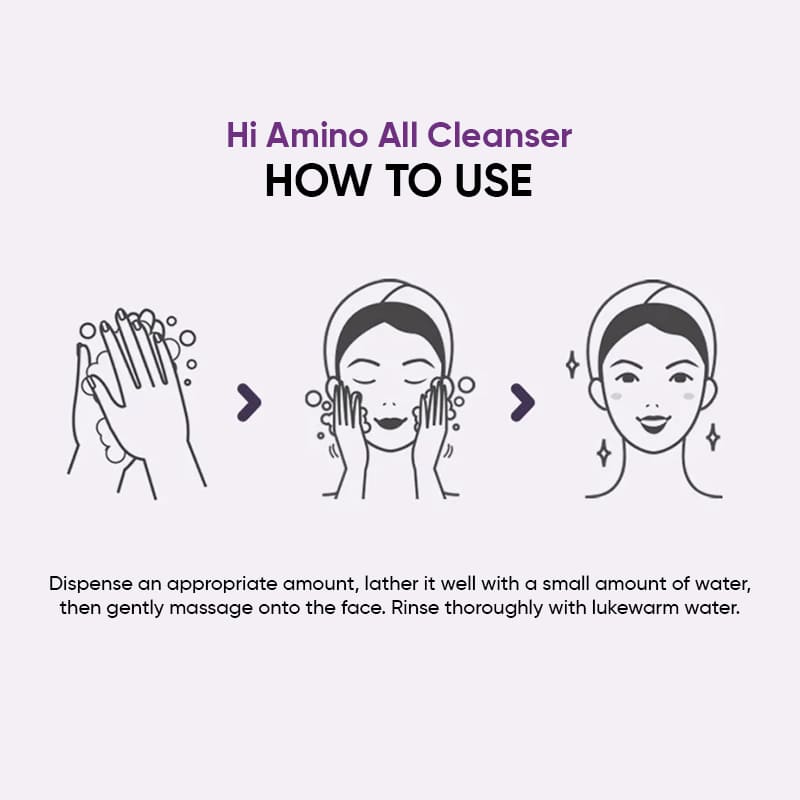 Hi Amino All Cleanser
HOW TO USE

Dispense an appropriate amount, lather it well with a small amount of water, then gently massage onto the face. Rinse thoroughly with lukewarm water.