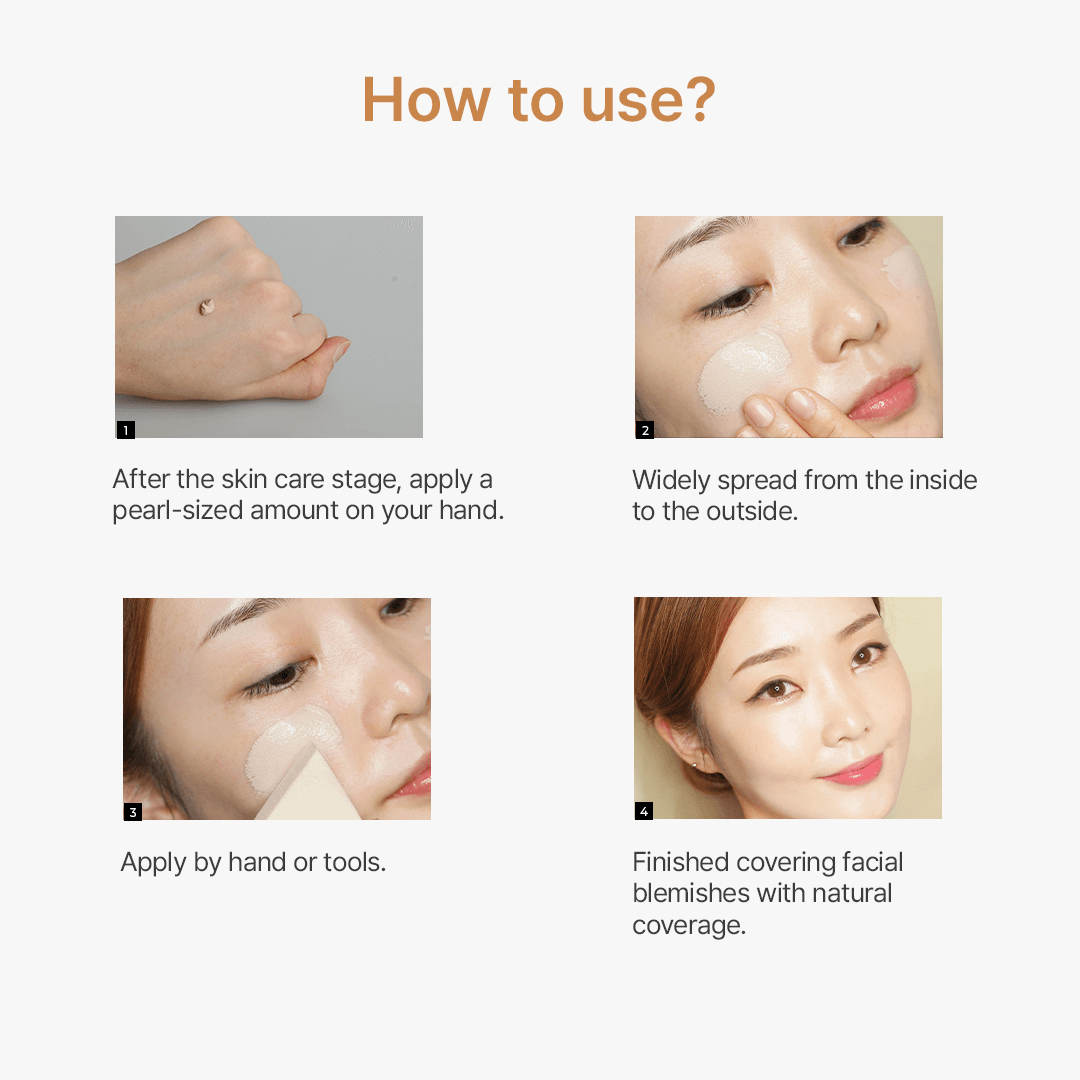 How to use?

1

After the skin care stage, apply a pearl-sized amount on your hand.

2

Widely spread from the inside to the outside.

3

Apply by hand or tools.

4

Finished covering facial blemishes with natural coverage.