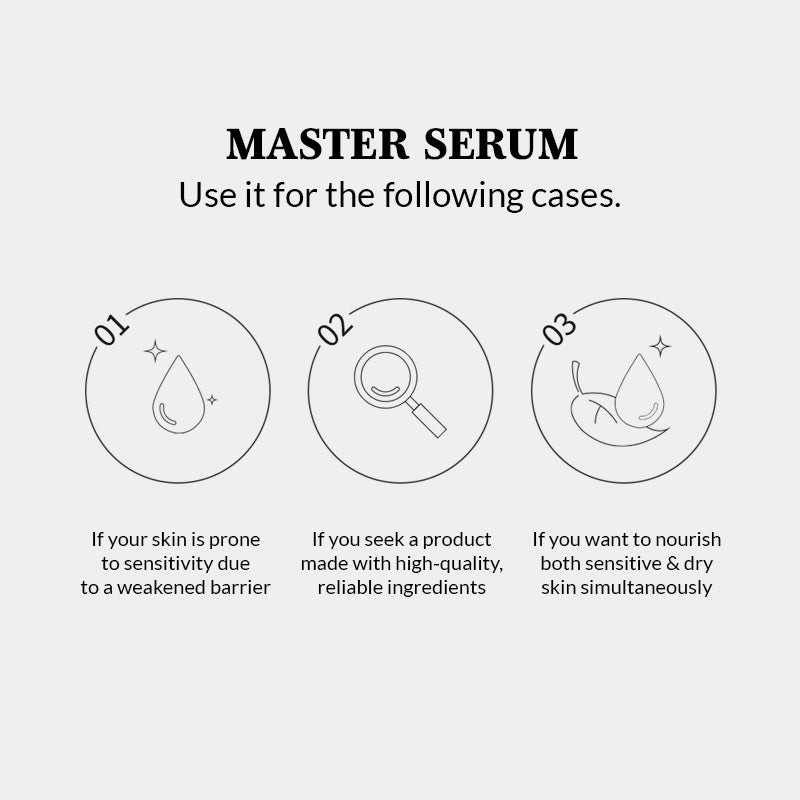 MASTER SERUM
Use it for the following cases.

01

If your skin is prone to sensitivity due to a weakened barrier

02

If you seek a product made with high-quality, reliable ingredients

03

If you want to nourish both sensitive & dry skin simultaneously