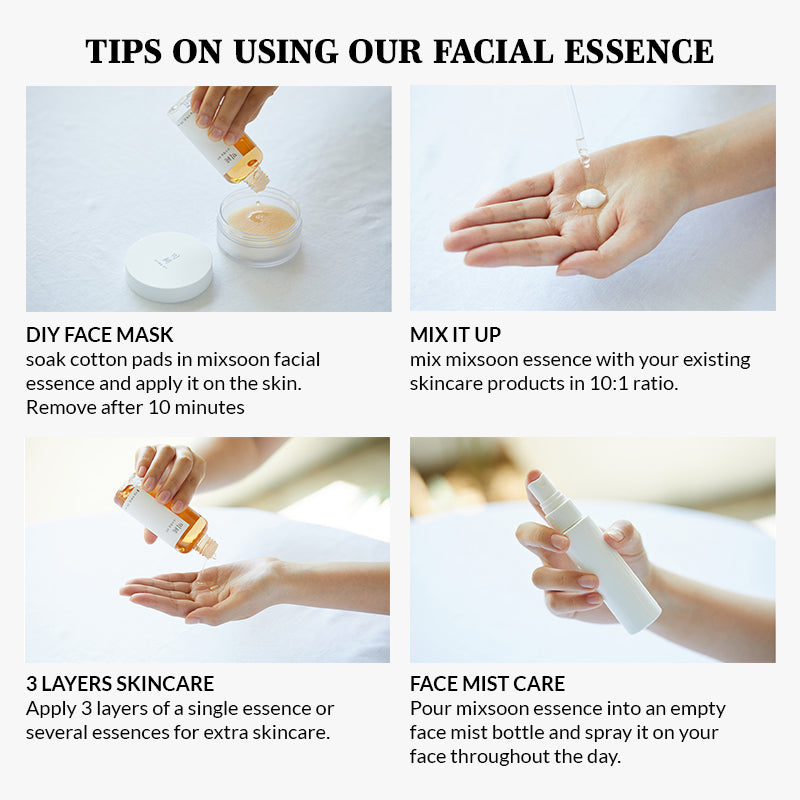 TIPS ON USING OUR FACIAL ESSENCE

DIY FACE MASK
soak cotton pads in mixsoon facial essence and apply it on the skin. Remove after 10 minutes

MIX IT UP
mix mixsoon essence with your existing skincare products in 10:1 ratio.

3 LAYERS SKINCARE
Apply 3 layers of a single essence or several essences for extra skincare.

FACE MIST CARE
Pour mixsoon essence into an empty face mist bottle and spray it on your face throughout the day.