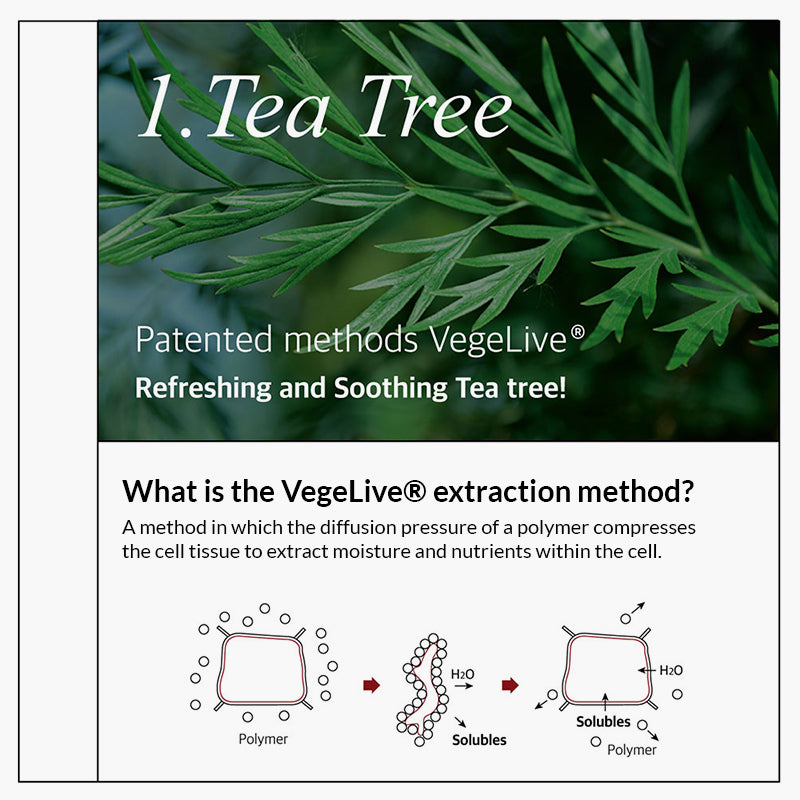 1.Tea Tree

Patented methods VegeLive®

Refreshing and Soothing Tea tree!

What is the VegeLive® extraction method?

A method in which the diffusion pressure of a polymer compresses the cell tissue to extract moisture and nutrients within the cell.

Polymer

$H_2O$

Solubles

$H_2O$

Solubles

Polymer