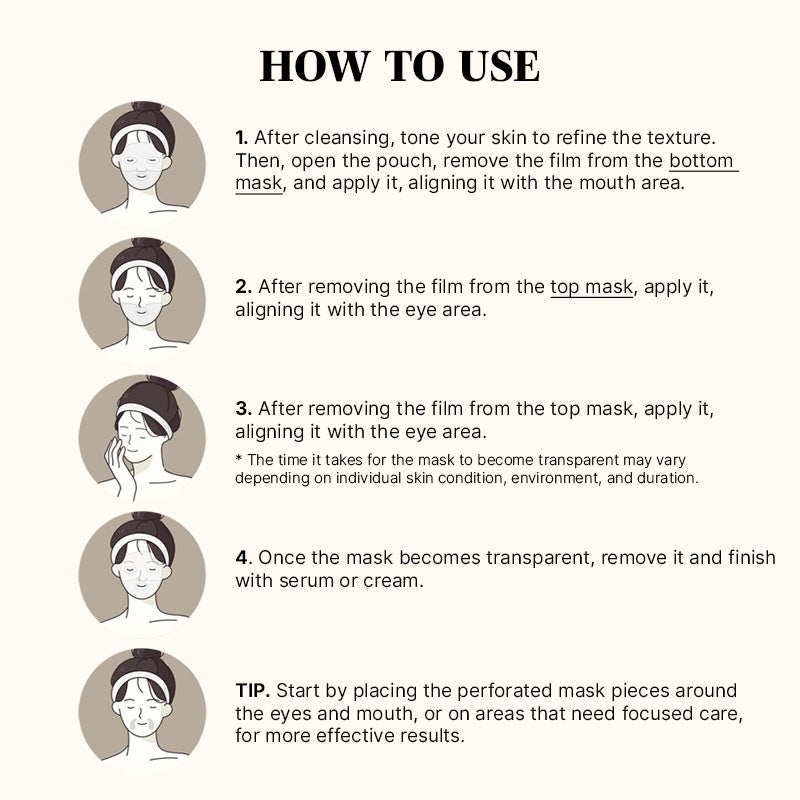 HOW TO USE

1. After cleansing, tone your skin to refine the texture. Then, open the pouch, remove the film from the bottom mask, and apply it, aligning it with the mouth area.

2. After removing the film from the top mask, apply it, aligning it with the eye area.

3. After removing the film from the top mask, apply it, aligning it with the eye area.
* The time it takes for the mask to become transparent may vary depending on individual skin condition, environment, and duration.

4. Once the mask becomes transparent, remove it and finish with serum or cream.

TIP. Start by placing the perforated mask pieces around the eyes and mouth, or on areas that need focused care, for more effective results.