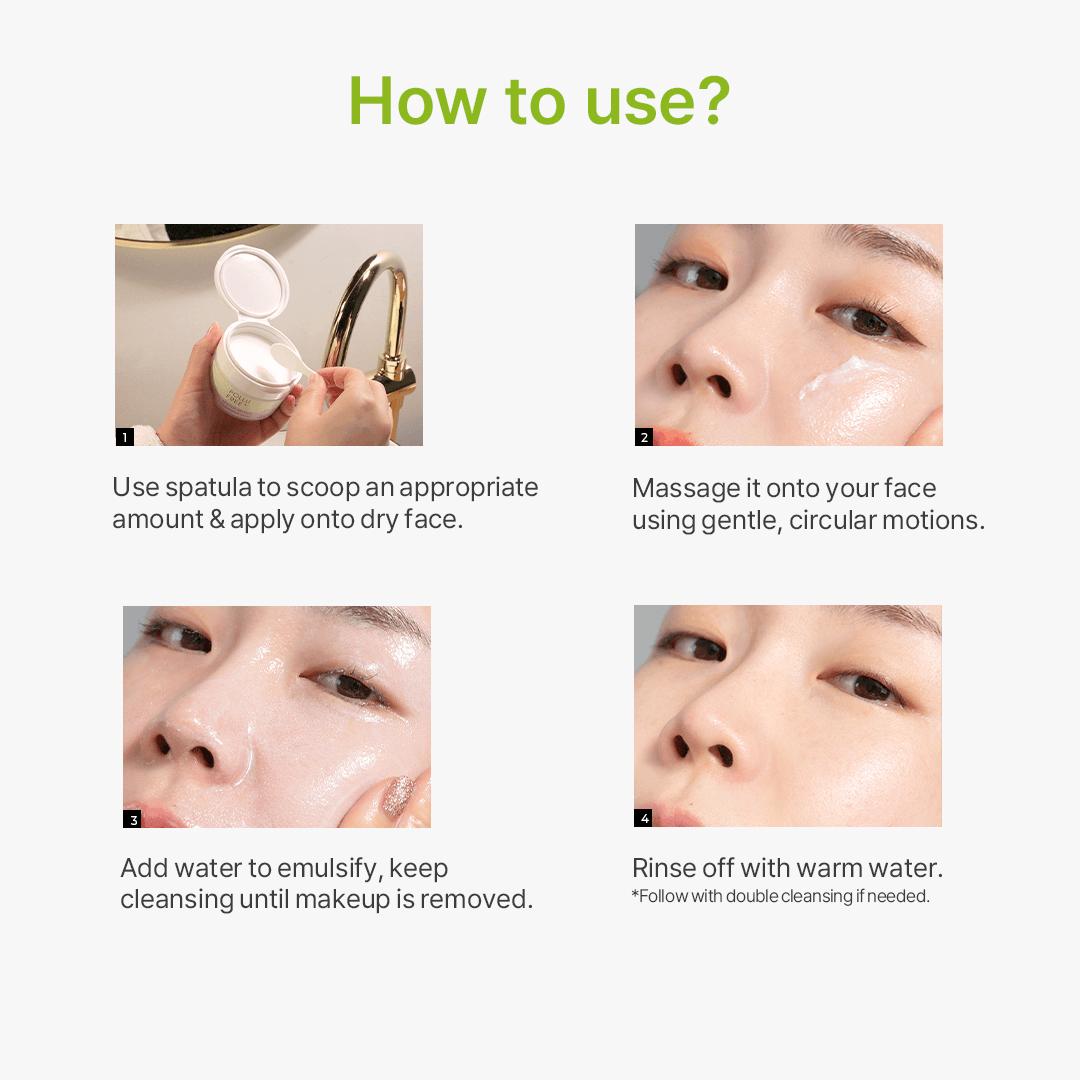 How to use?

1

Use spatula to scoop an appropriate amount & apply onto dry face.

2

Massage it onto your face using gentle, circular motions.

3

Add water to emulsify, keep cleansing until makeup is removed.

4

Rinse off with warm water.
*Follow with double cleansing if needed.