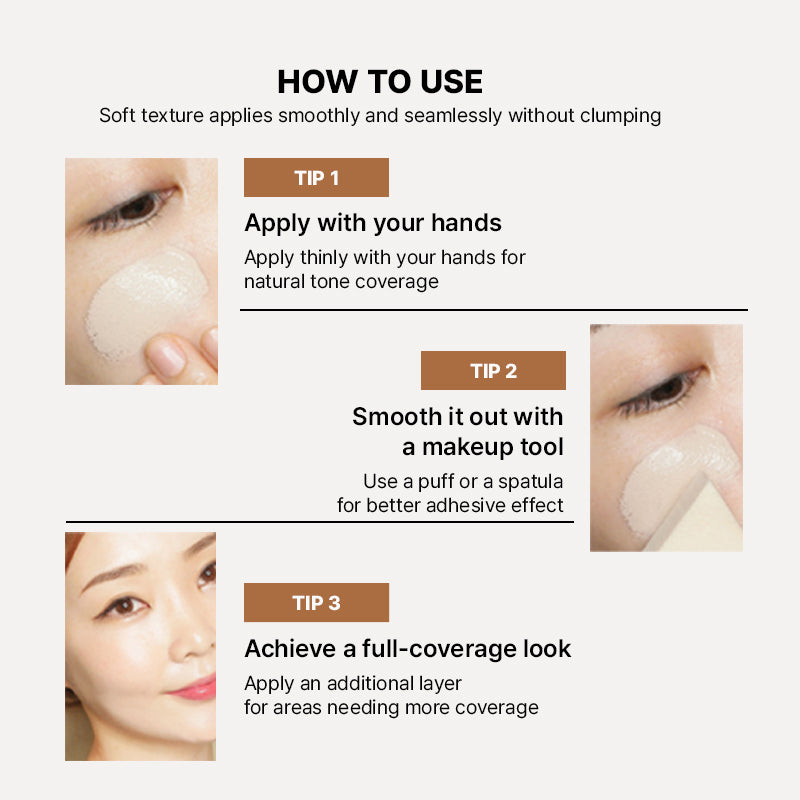 HOW TO USE
Soft texture applies smoothly and seamlessly without clumping

TIP 1
Apply with your hands
Apply thinly with your hands for natural tone coverage

TIP 2
Smooth it out with a makeup tool
Use a puff or a spatula for better adhesive effect

TIP 3
Achieve a full-coverage look
Apply an additional layer for areas needing more coverage