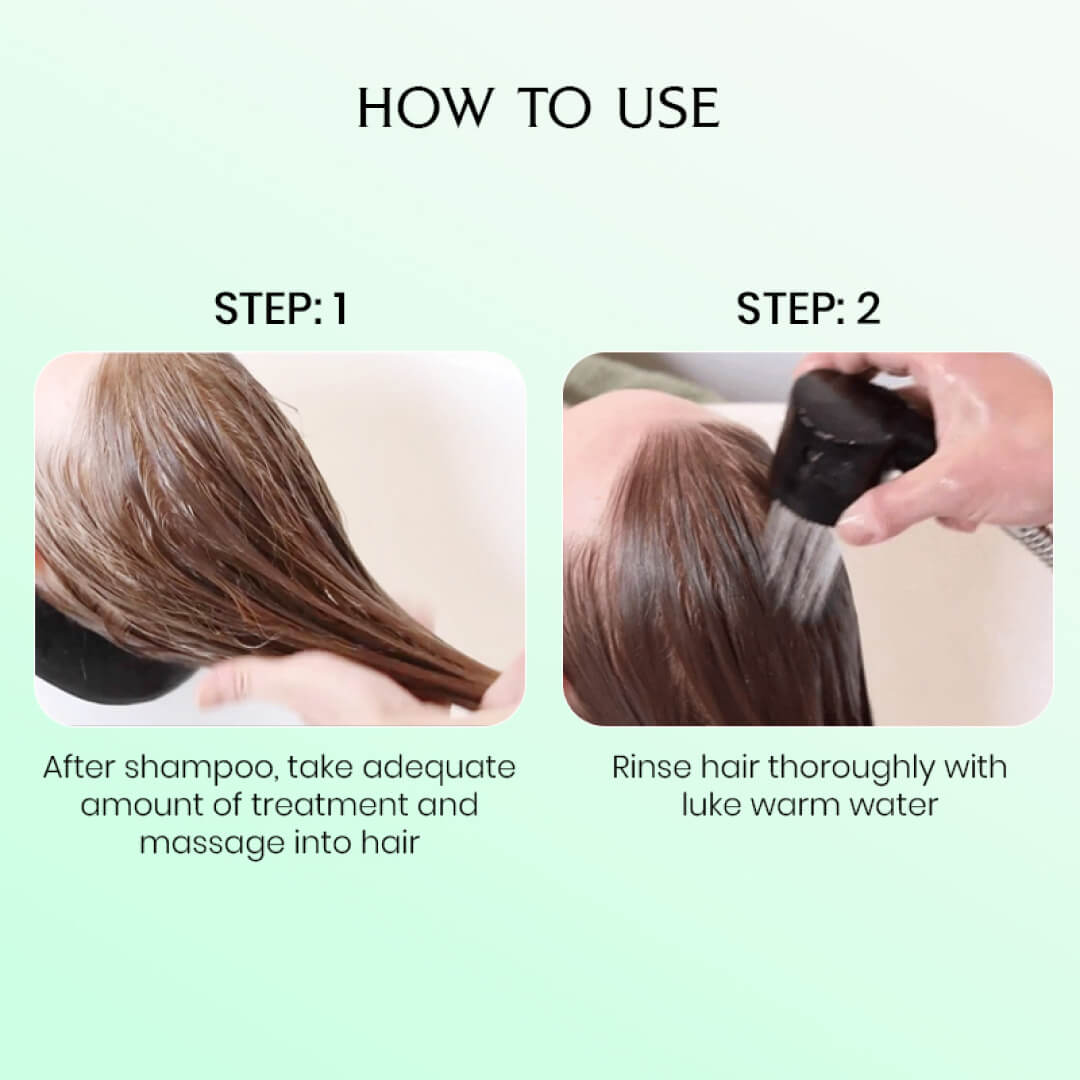 HOW TO USE

STEP: 1

After shampoo, take adequate amount of treatment and massage into hair

STEP: 2

Rinse hair thoroughly with luke warm water