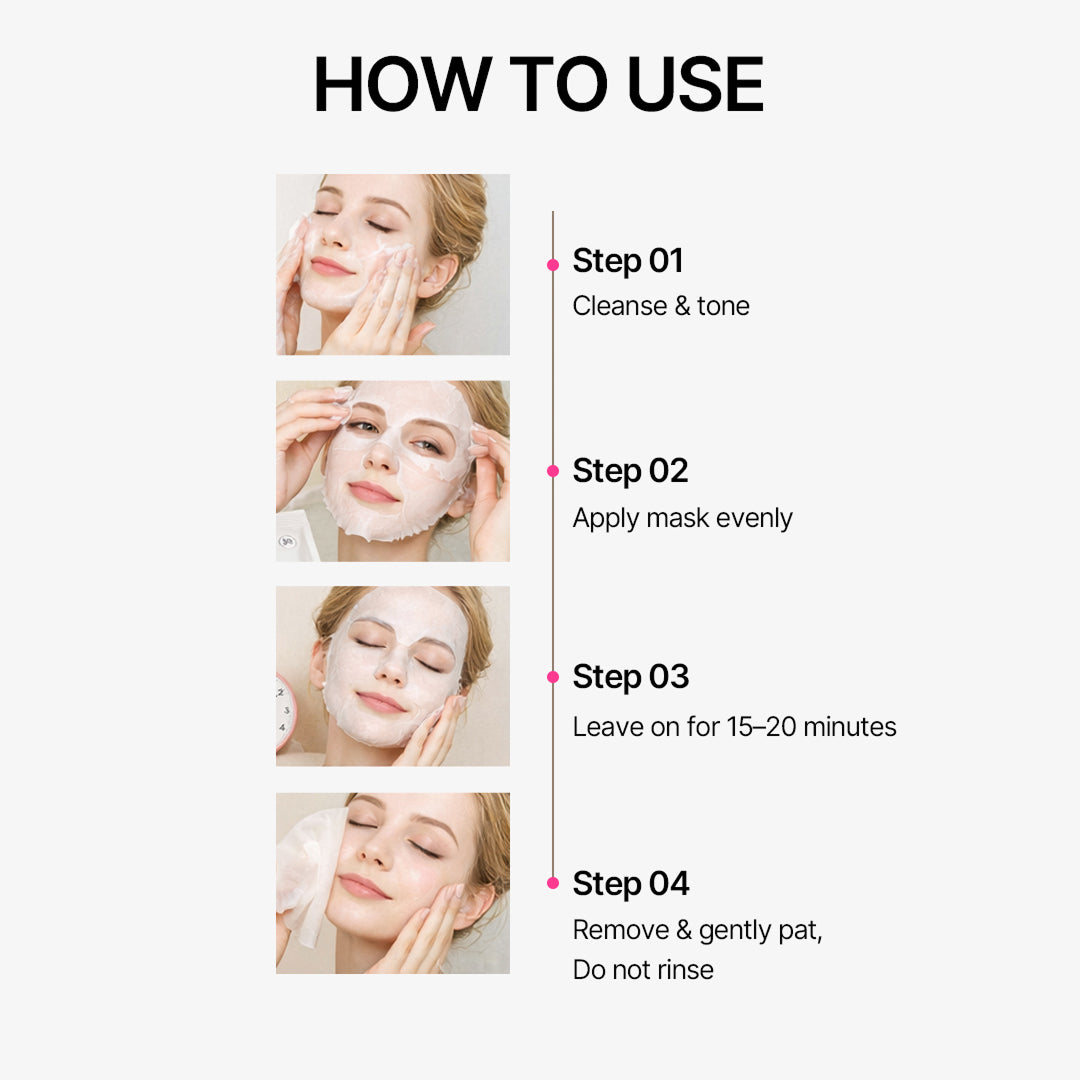 HOW TO USE

Step 01
Cleanse & tone

Step 02
Apply mask evenly

Step 03
Leave on for 15–20 minutes

Step 04
Remove & gently pat,
Do not rinse