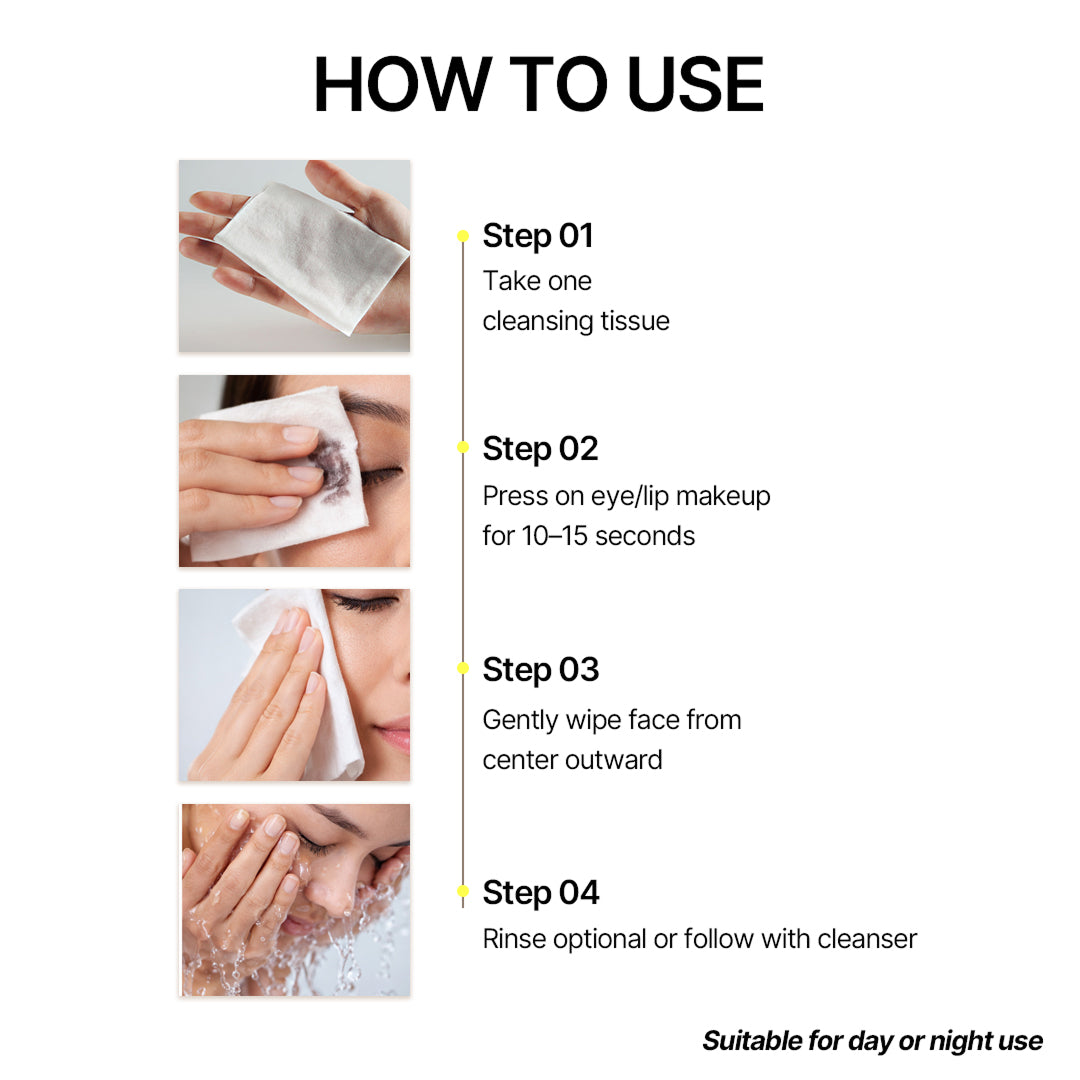 HOW TO USE

Step 01
Take one cleansing tissue

Step 02
Press on eye/lip makeup for 10–15 seconds

Step 03
Gently wipe face from center outward

Step 04
Rinse optional or follow with cleanser

Suitable for day or night use