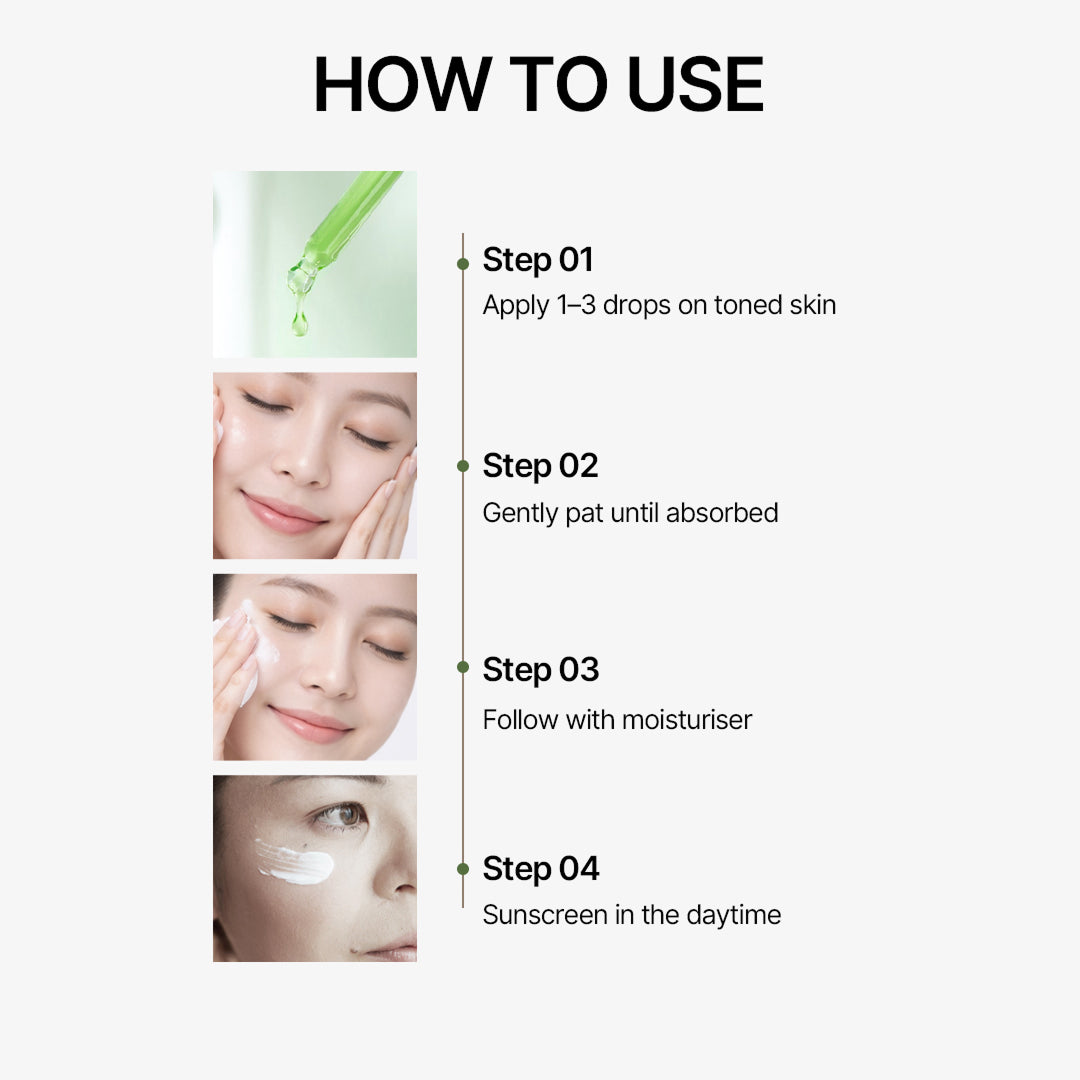 HOW TO USE

Step 01
Apply 1–3 drops on toned skin

Step 02
Gently pat until absorbed

Step 03
Follow with moisturiser

Step 04
Sunscreen in the daytime