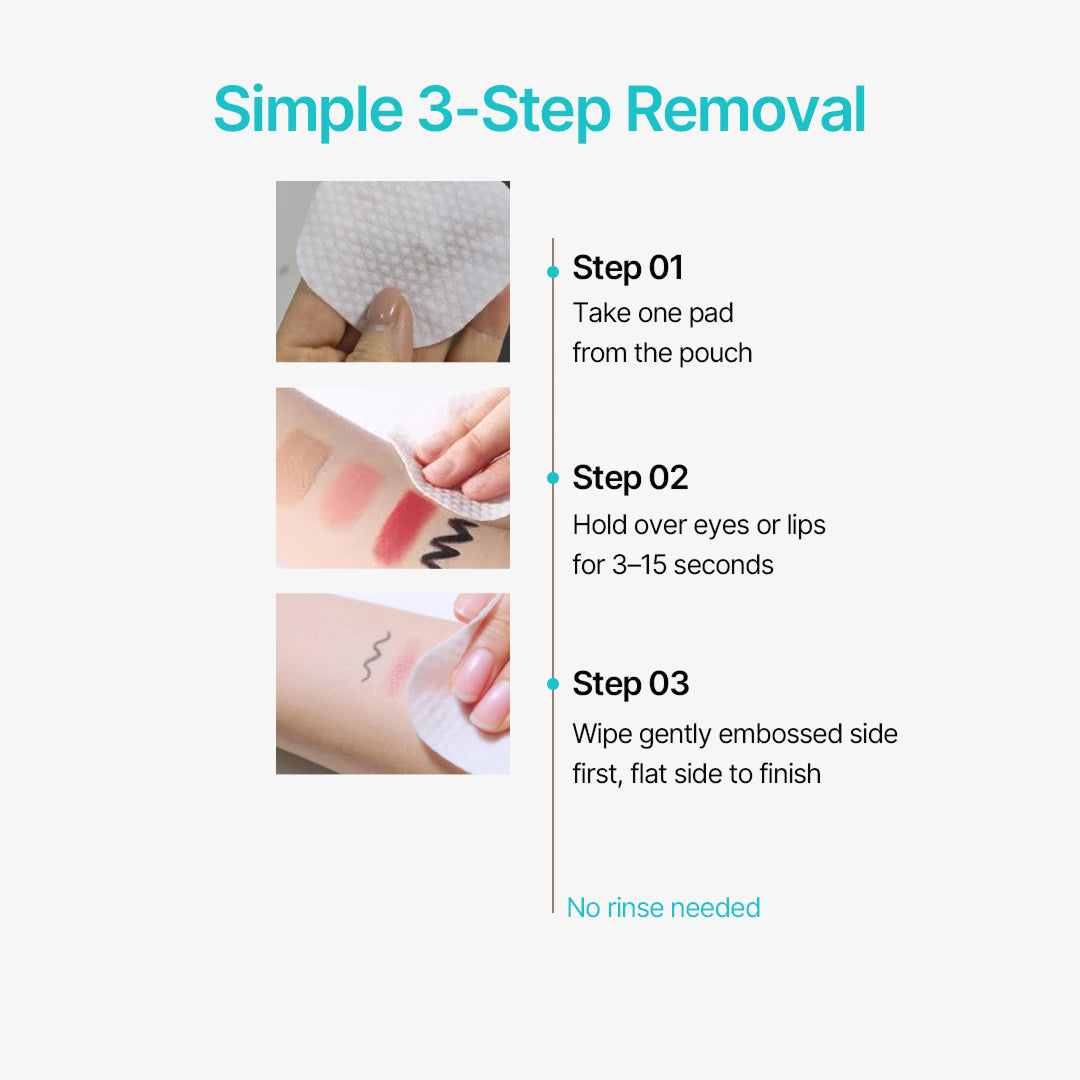 Simple 3-Step Removal

Step 01
Take one pad from the pouch

Step 02
Hold over eyes or lips for 3–15 seconds

Step 03
Wipe gently embossed side first, flat side to finish

No rinse needed