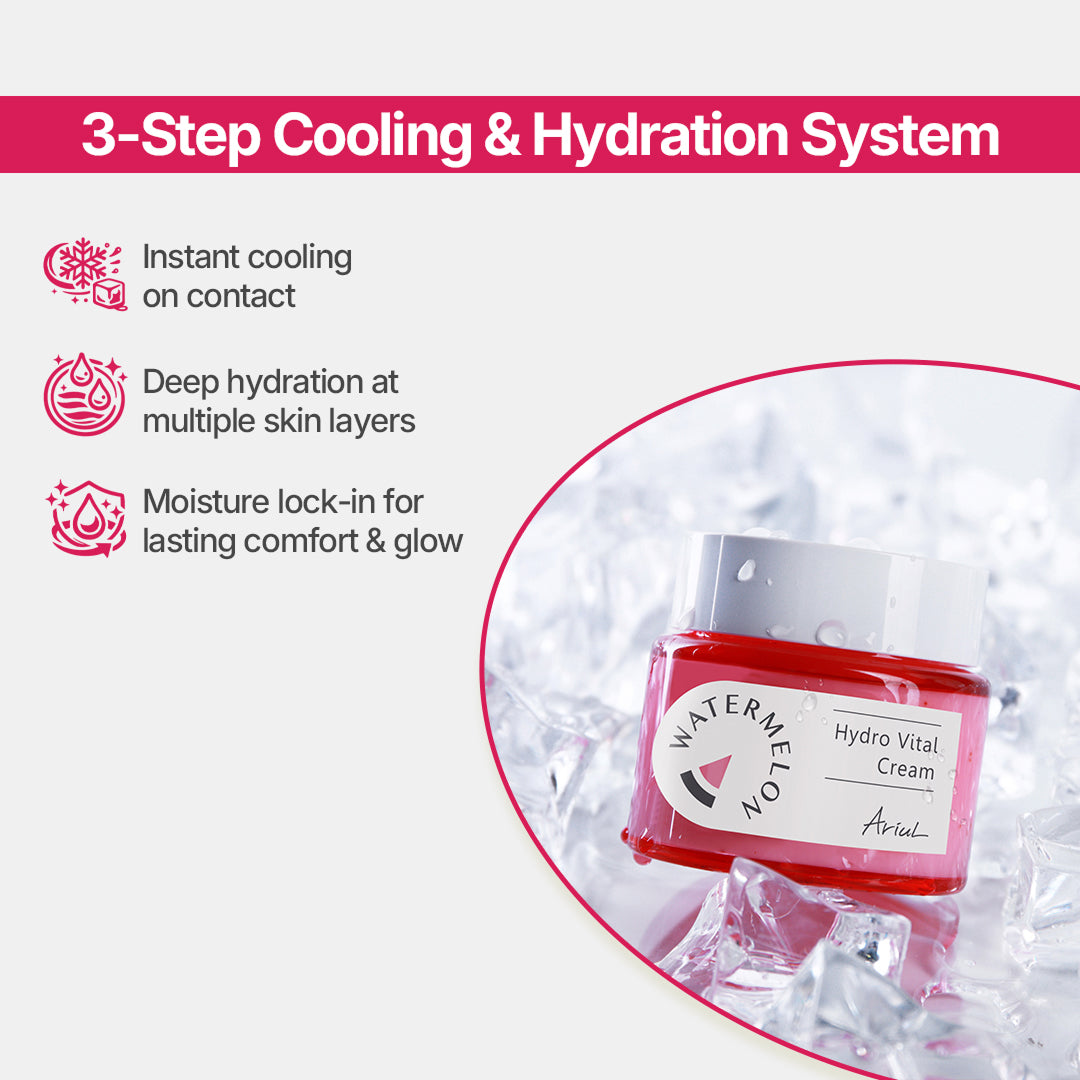 3-Step Cooling & Hydration System

Instant cooling on contact

Deep hydration at multiple skin layers

Moisture lock-in for lasting comfort & glow

WATERMELON

Hydro Vital Cream

Ariul