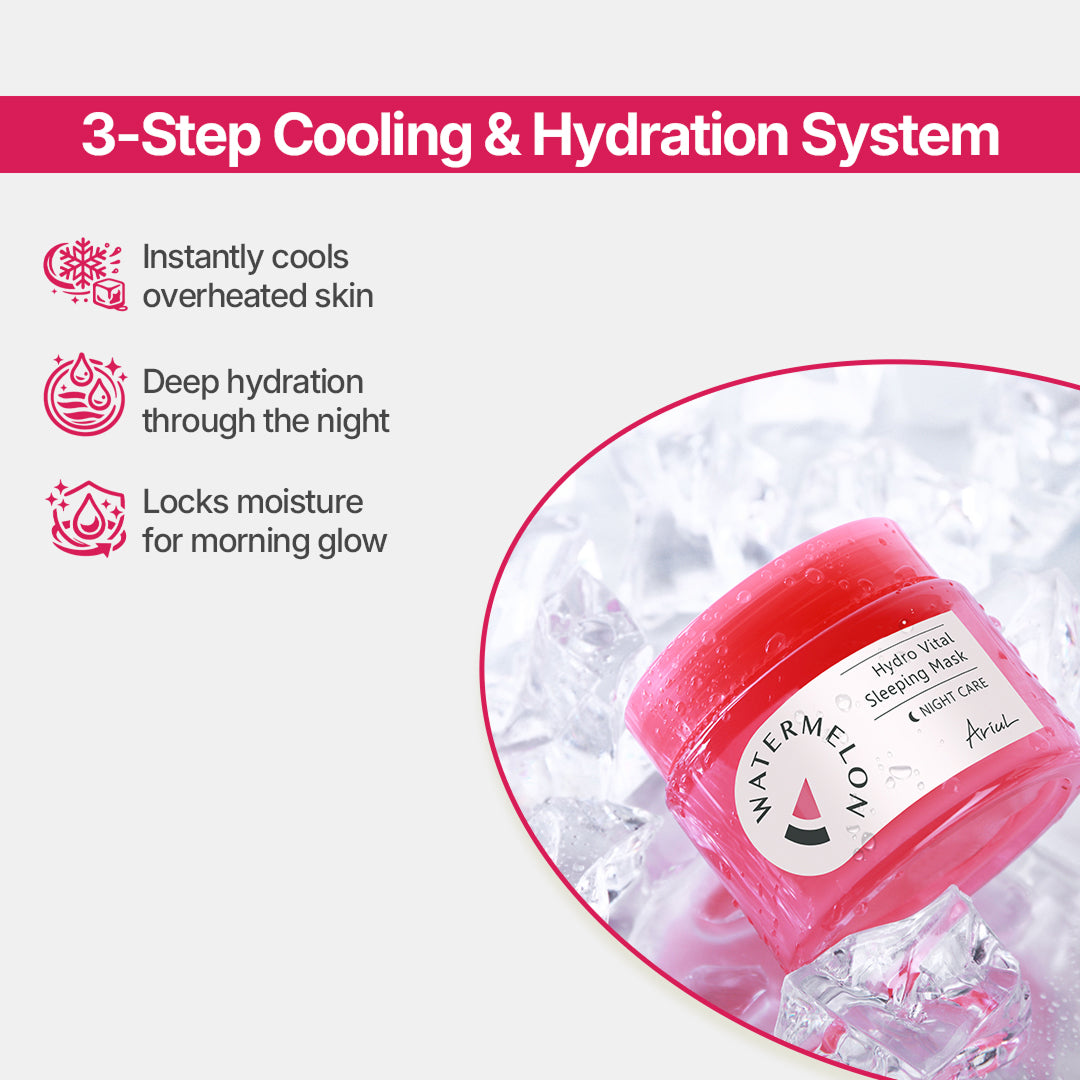 3-Step Cooling & Hydration System

Instantly cools overheated skin

Deep hydration through the night

Locks moisture for morning glow

WATERMELON

Hydro Vital Sleeping Mask

NIGHT CARE

Ariul